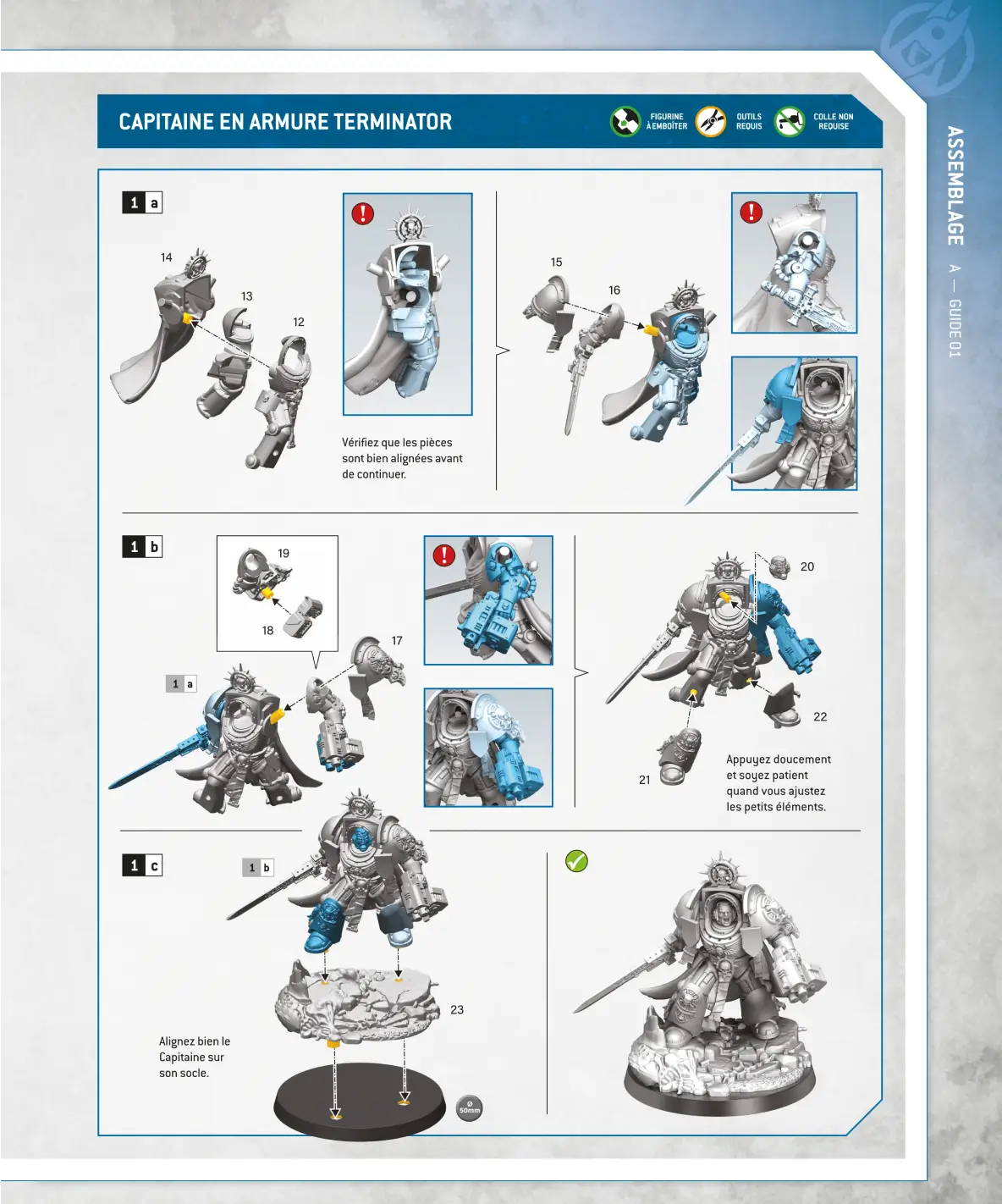 CAPITAINE EN ARMURE TERMINATOR

FIGURINE À EMBOÎTER

OUTILS REQUIS

COLLE NON REQUISE

ASSEMBLAGE A — GUIDE 01

1 a

14

13

12

Vérifiez que les pièces sont bien alignées avant de continuer.

15

16

1 b

19

18

17

1 a

20

22

21

Appuyez doucement et soyez patient quand vous ajustez les petits éléments.

1 c

1 b

23

Alignez bien le Capitaine sur son socle.

Ø 50mm